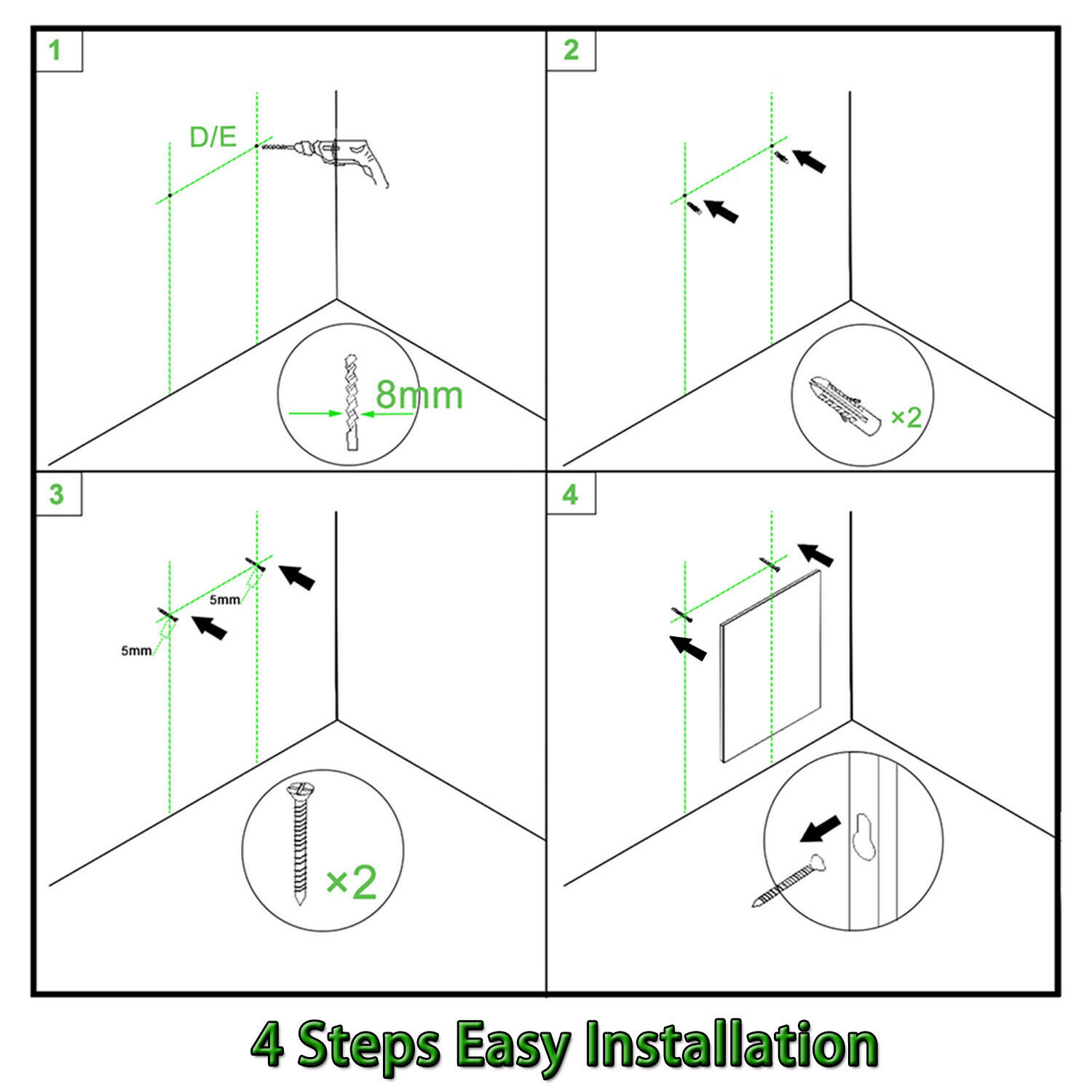 1

D/E

8mm

2

×2

3

5mm

5mm

×2

4

4 Steps Easy Installation