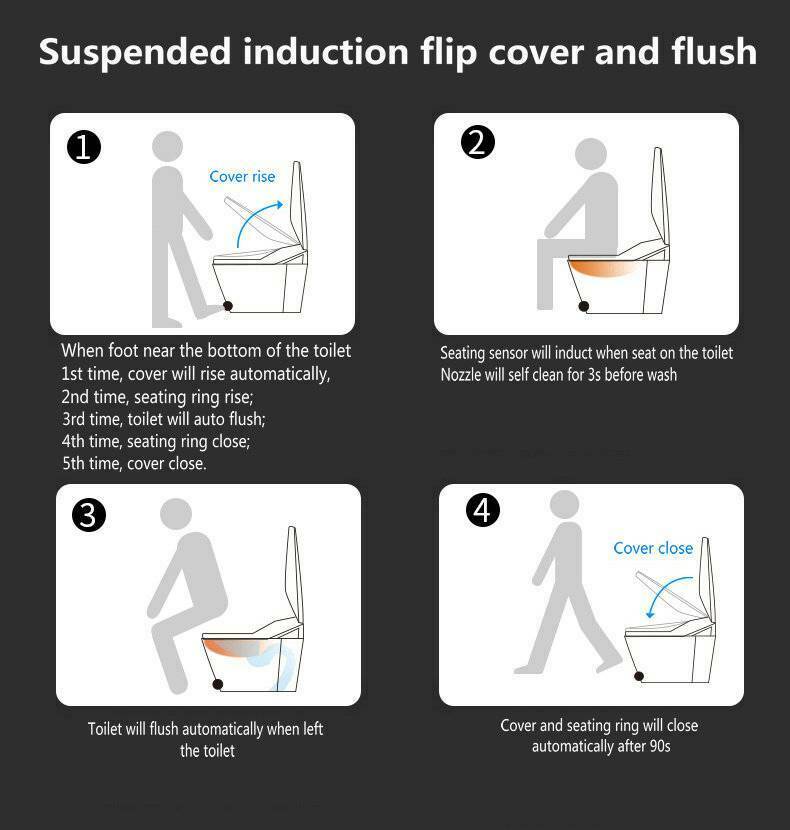 Suspended induction flip cover and flush

1

Cover rise

When foot near the bottom of the toilet
1st time, cover will rise automatically,
2nd time, seating ring rise;
3rd time, toilet will auto flush;
4th time, seating ring close;
5th time, cover close.

2

Seating sensor will induct when seat on the toilet
Nozzle will self clean for 3s before wash

3

Toilet will flush automatically when left the toilet

4

Cover close

Cover and seating ring will close automatically after 90s